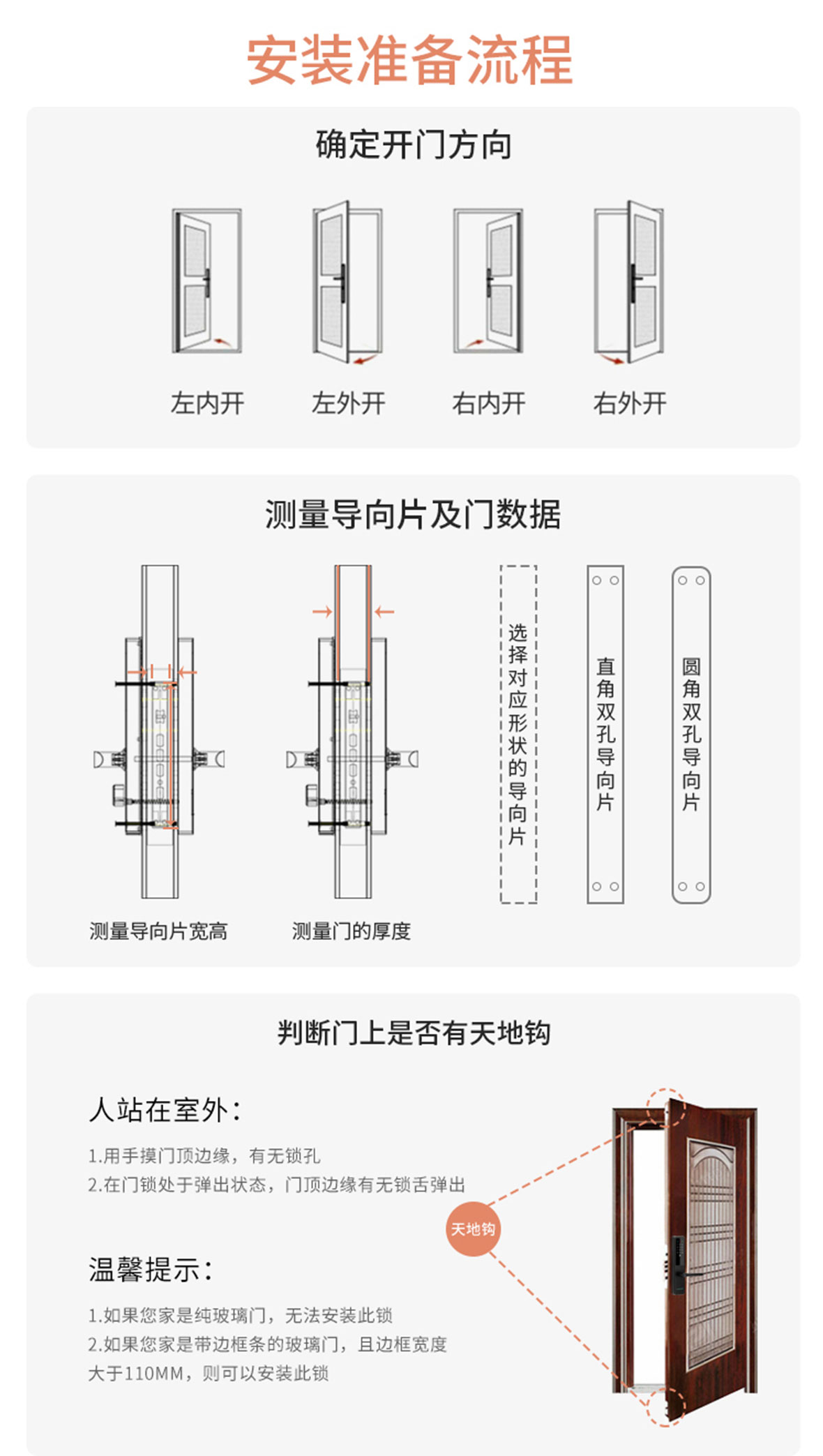 安装准备流程

确定开门方向

左内开　左外开　右内开　右外开

测量导向片及门数据

选择对应形状的导向片

直角双孔导向片

圆角双孔导向片

测量导向片宽高　测量门的厚度

判断门上是否有天地钩

人站在室外：

1.用手摸门顶边缘，有无锁孔
2.在门锁处于弹出状态，门顶边缘有无锁舌弹出

天地钩

温馨提示：

1.如果您家是纯玻璃门，无法安装此锁
2.如果您家是带边框条的玻璃门，且边框宽度大于110MM，则可以安装此锁